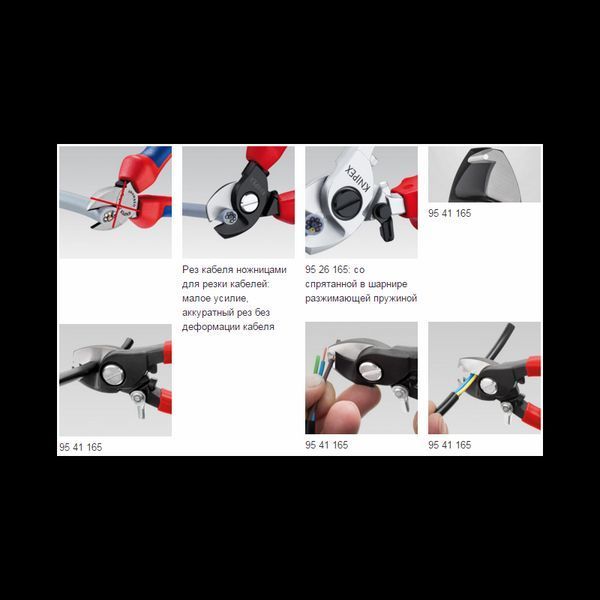 KNIPEX

95 41 165

Рез кабеля ножницами для резки кабелей: малое усилие, аккуратный рез без деформации кабеля

95 26 165: со спрятанной в шарнире разжимающей пружиной

95 41 165

95 41 165

95 41 165